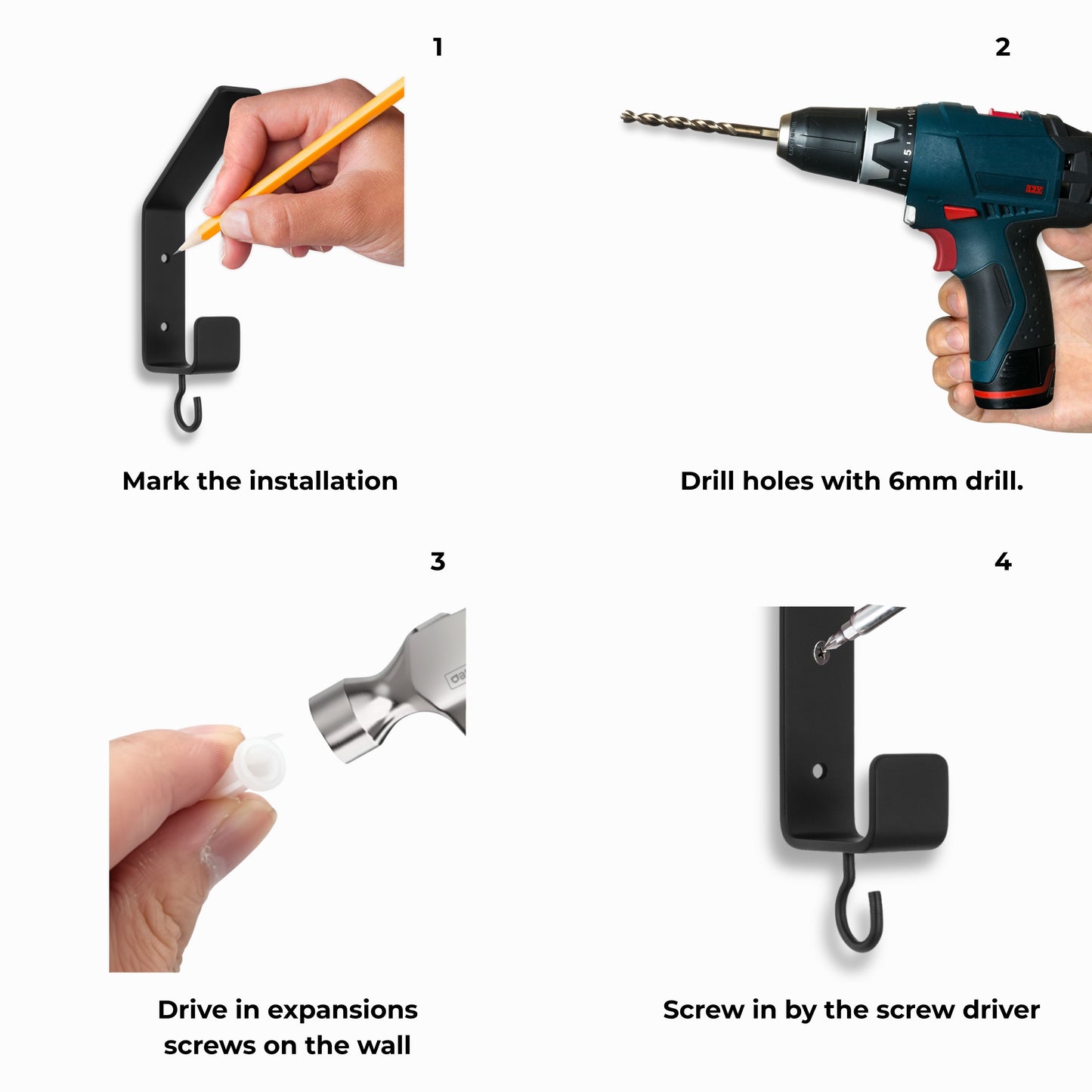 1

Mark the installation

2

12V

Drill holes with 6mm drill.

3

Drive in expansions screws on the wall

4

Screw in by the screw driver